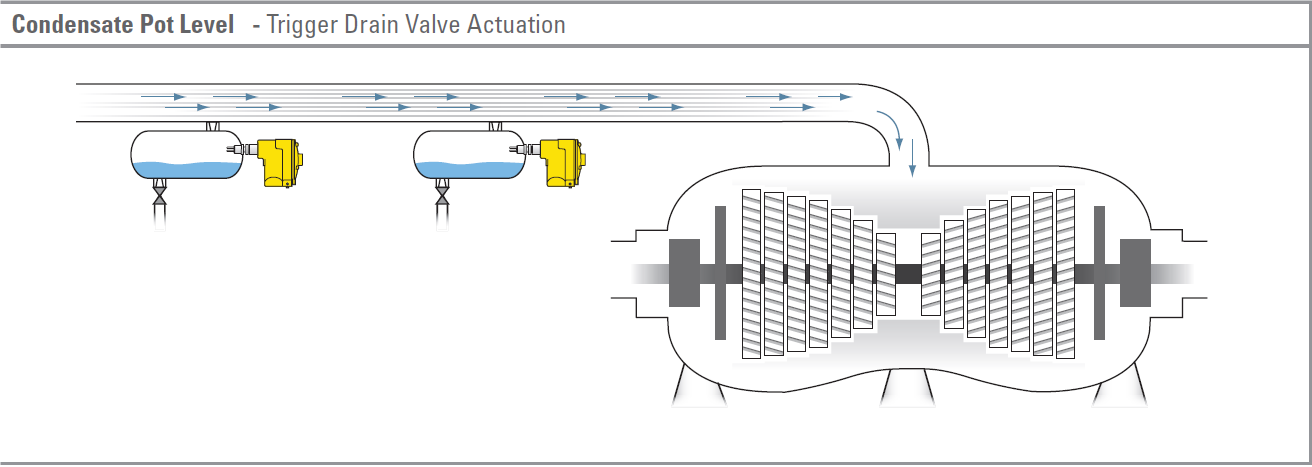 Condensate Pot Level - Trigger Drain Valve Actuation