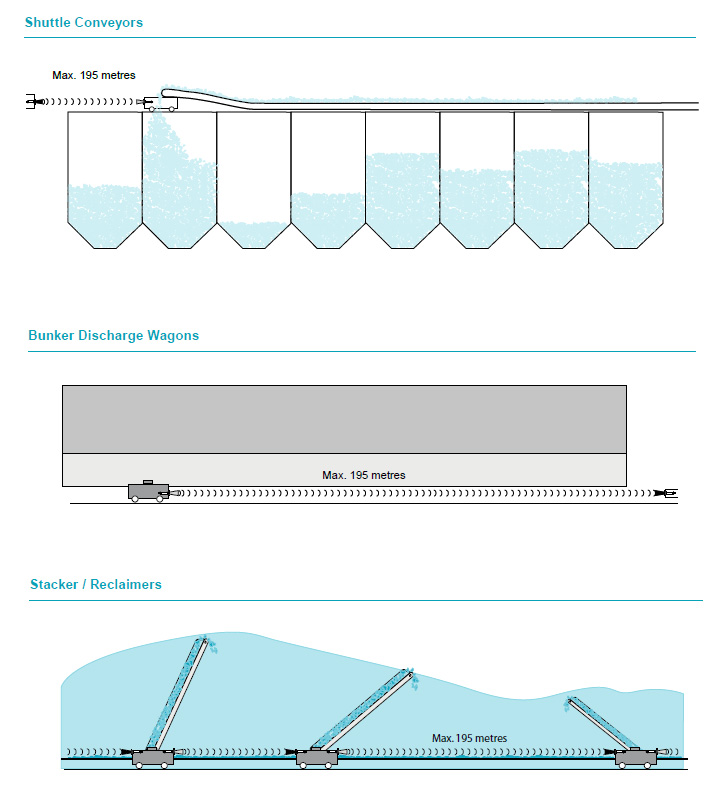 Shuttle Conveyors

Max. 195 metres

Bunker Discharge Wagons

Max. 195 metres

Stacker / Reclaimers

Max. 195 metres